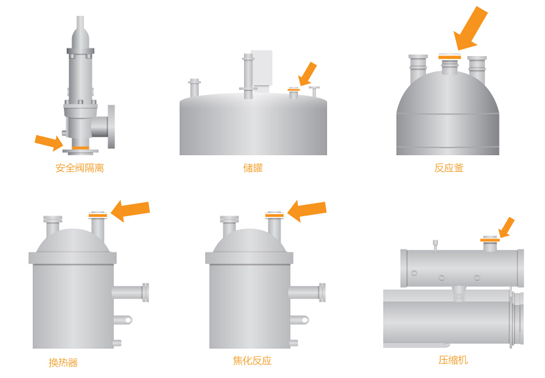 安全阀隔离

储罐

反应釜

换热器

焦化反应

压缩机